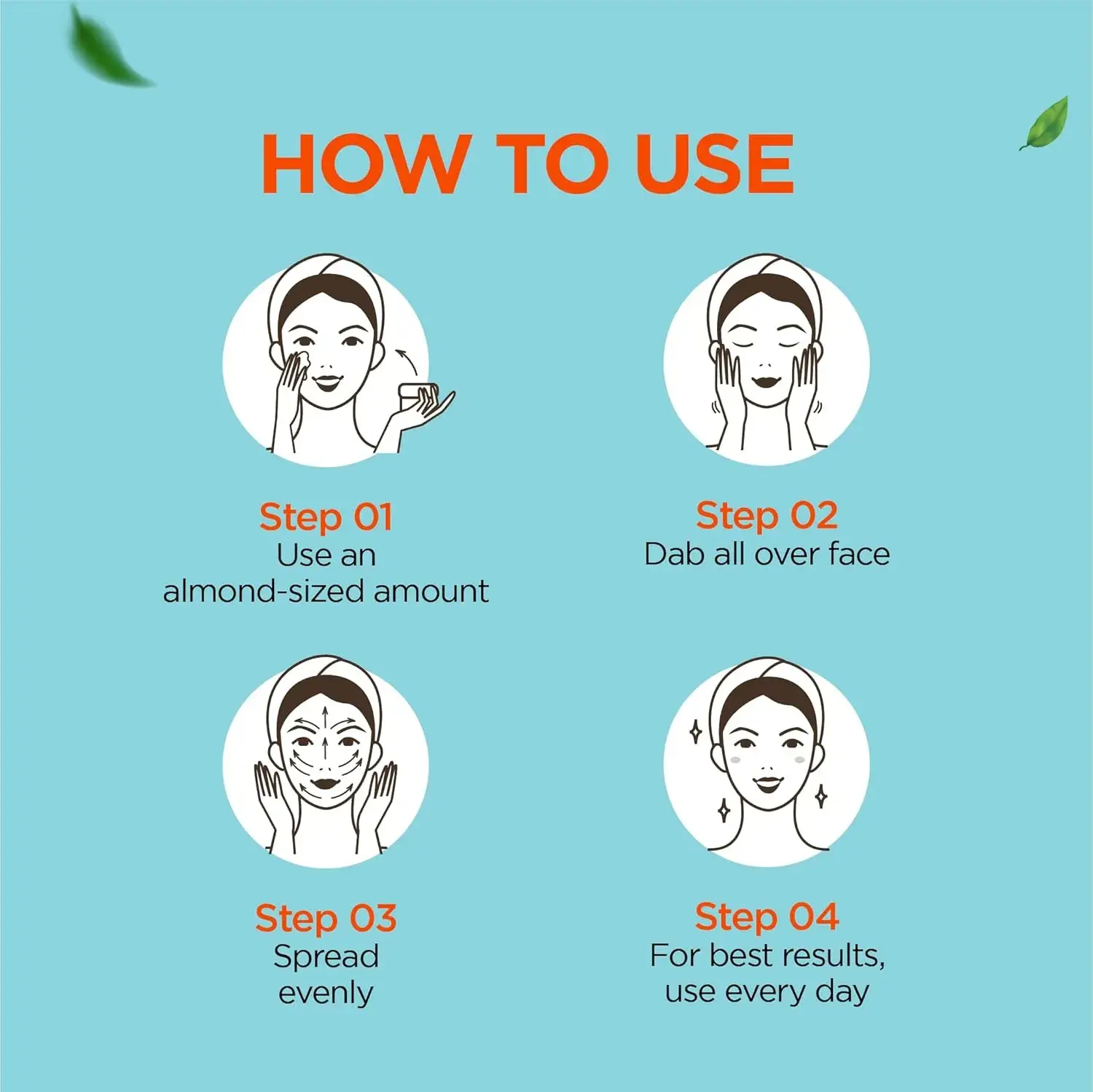 HOW TO USE

Step 01
Use an almond-sized amount

Step 02
Dab all over face

Step 03
Spread evenly

Step 04
For best results, use every day